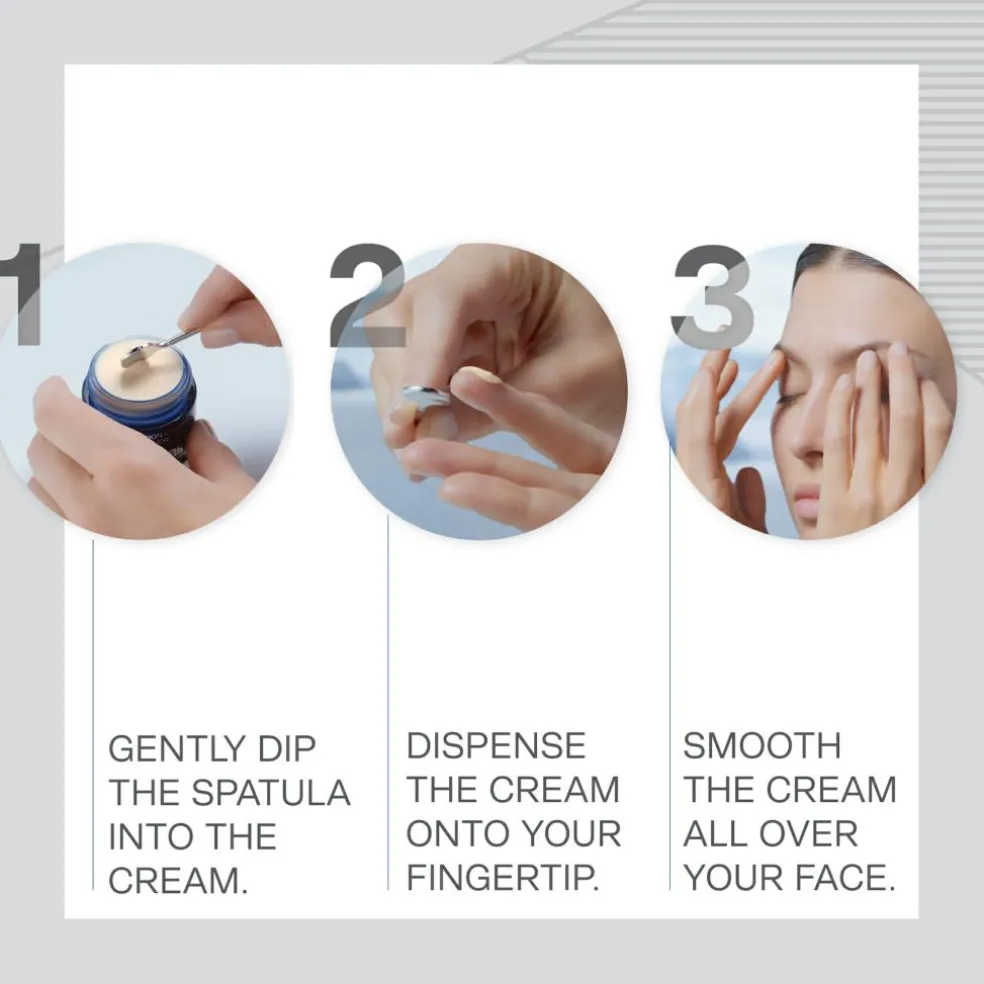 1

GENTLY DIP THE SPATULA INTO THE CREAM.

2

DISPENSE THE CREAM ONTO YOUR FINGERTIP.

3

SMOOTH THE CREAM ALL OVER YOUR FACE.