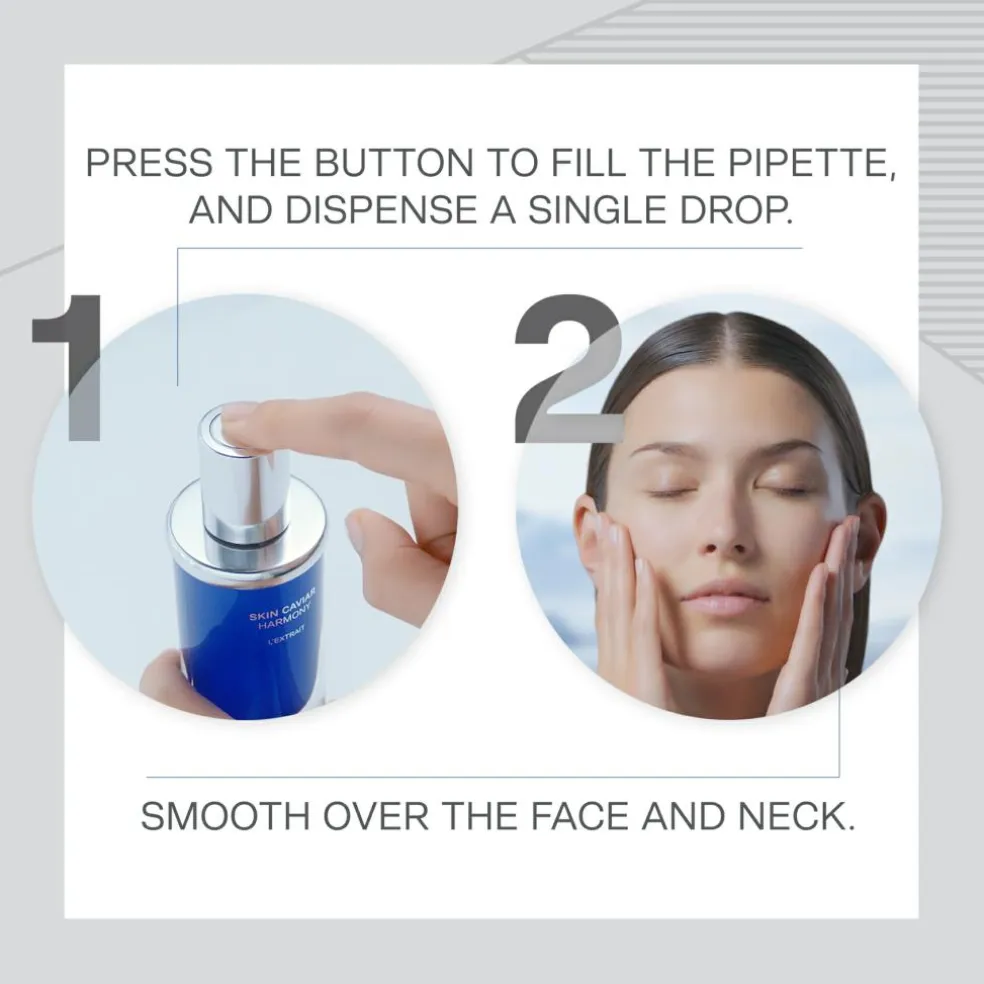 PRESS THE BUTTON TO FILL THE PIPETTE, AND DISPENSE A SINGLE DROP.

1

SKIN CAVIAR HARMONY
L'EXTRAIT

2

SMOOTH OVER THE FACE AND NECK.