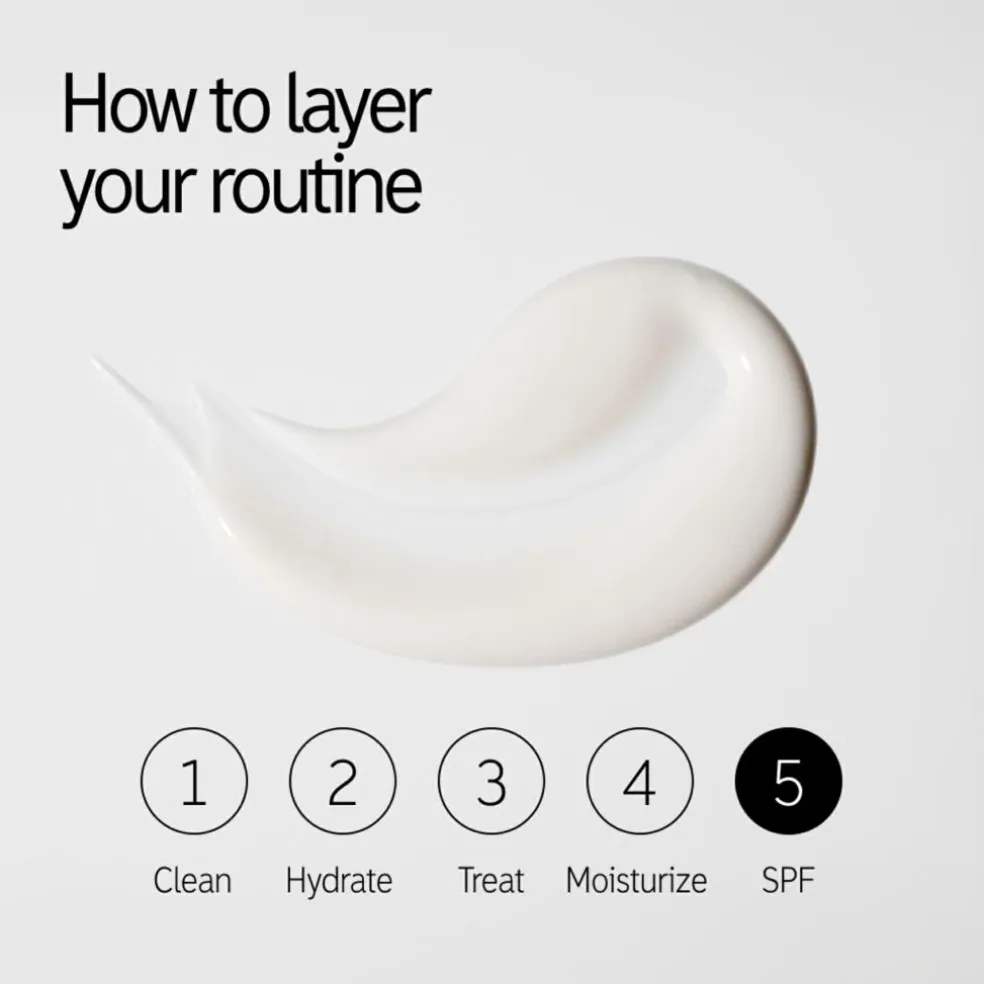 How to layer your routine

1 Clean
2 Hydrate
3 Treat
4 Moisturize
5 SPF